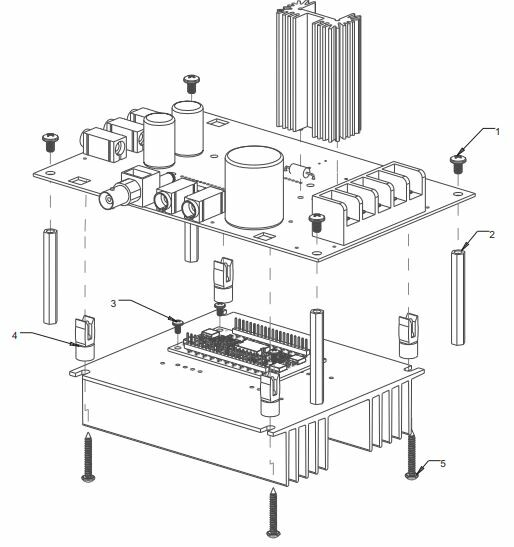 1
2
3
4
5